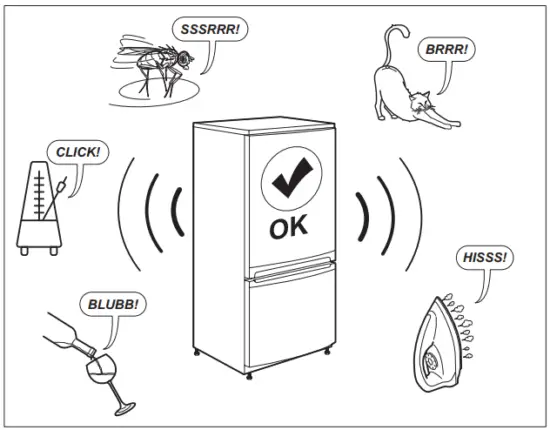 SSSRRR!

BRRR!

CLICK!

OK

HISSS!

BLUBB!