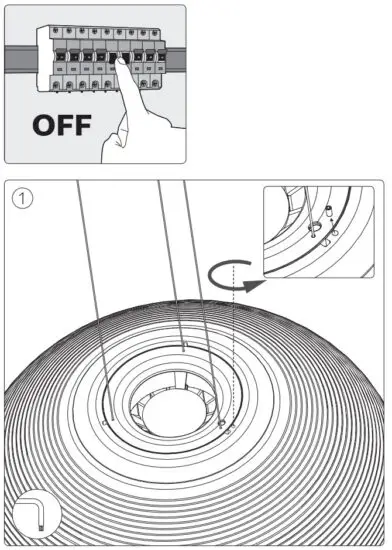 OFF

1