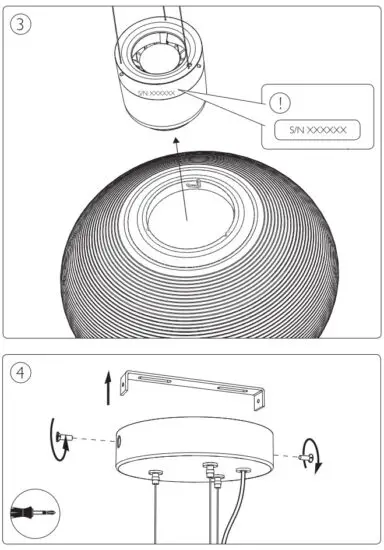 3

S/N XXXXXX

!

S/N XXXXXX

4