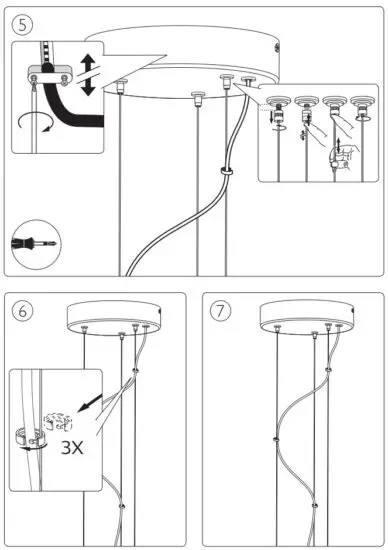 5

6

3X

7