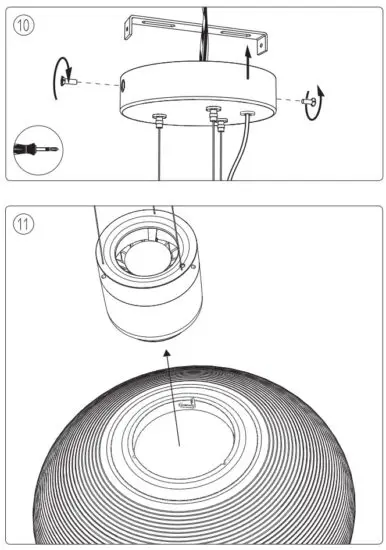 10

11