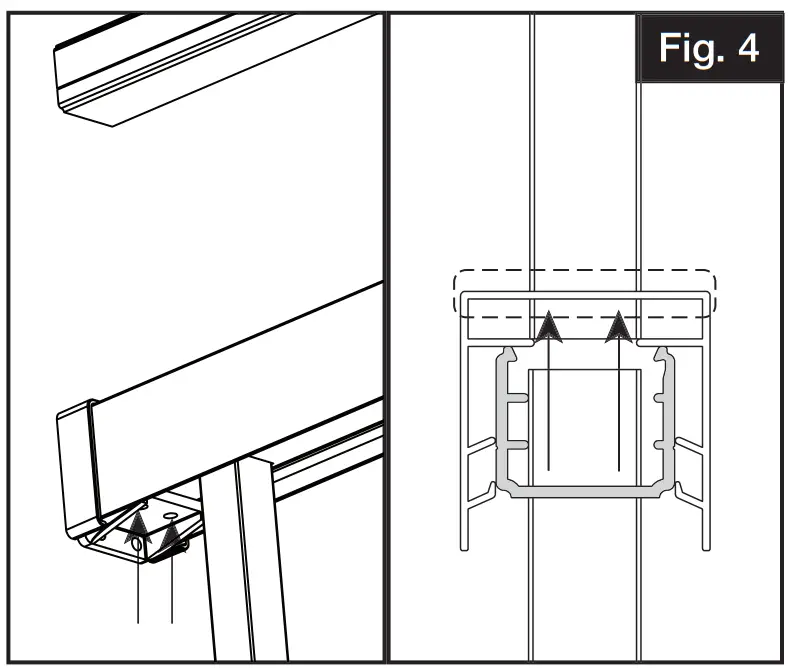 Fig. 4