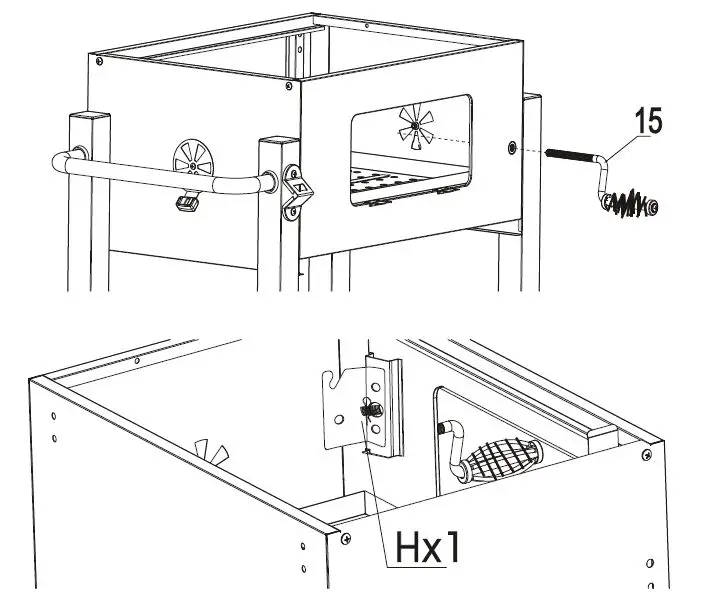 15

Hx1