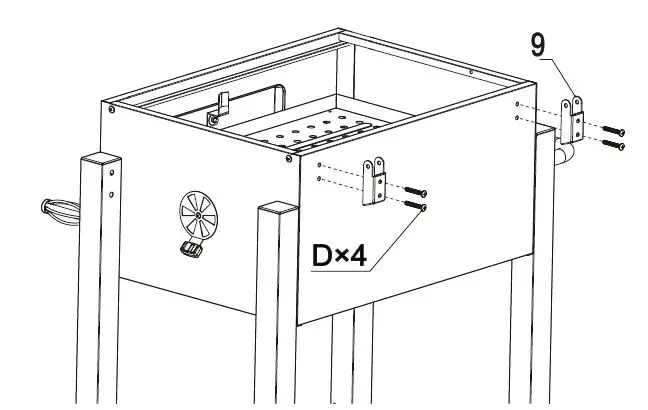 9

D×4