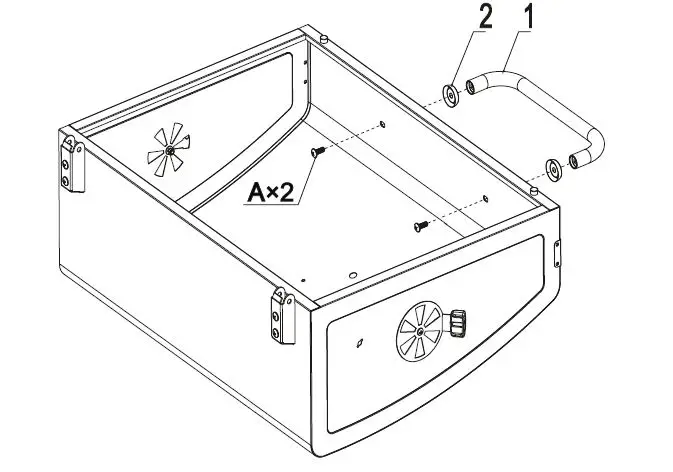 2
1
A×2