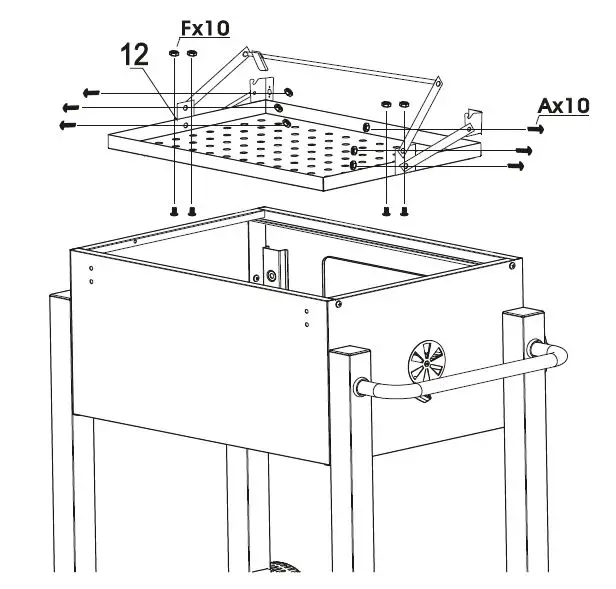 Fx10
12
Ax10