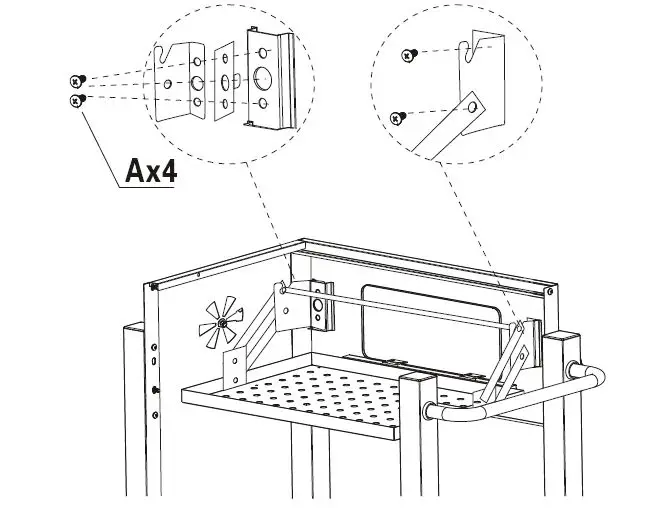 Ax4