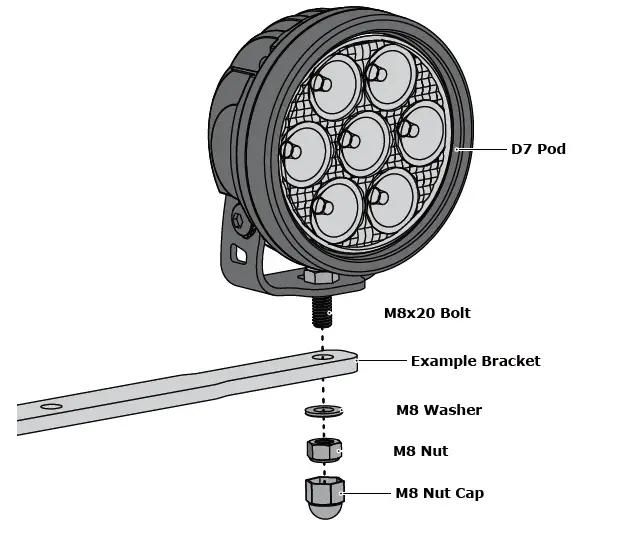 D7 Pod

M8x20 Bolt

Example Bracket

M8 Washer

M8 Nut

M8 Nut Cap