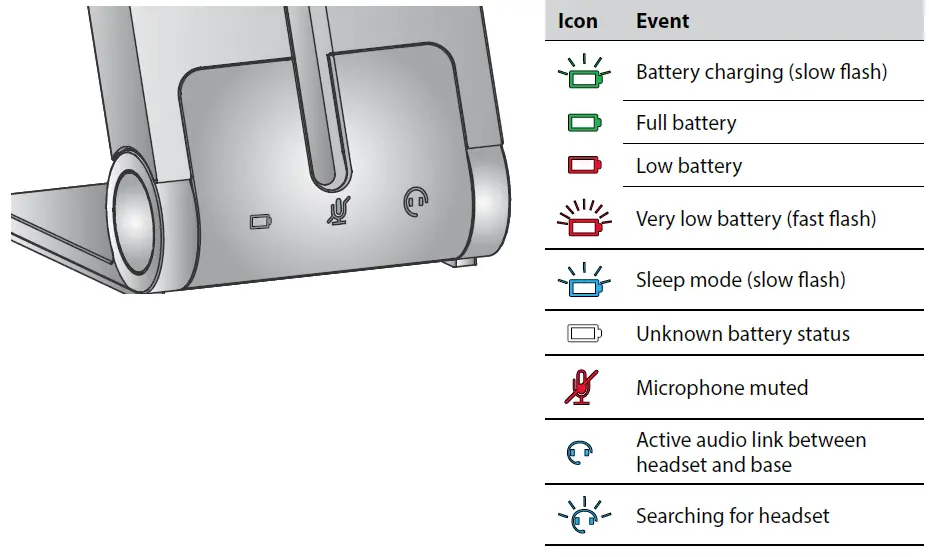 | Icon | Event |
|---|---|
| | Battery charging (slow flash) |
| | Full battery |
| | Low battery |
| | Very low battery (fast flash) |
| | Sleep mode (slow flash) |
| | Unknown battery status |
| | Microphone muted |
| | Active audio link between headset and base |
| | Searching for headset |