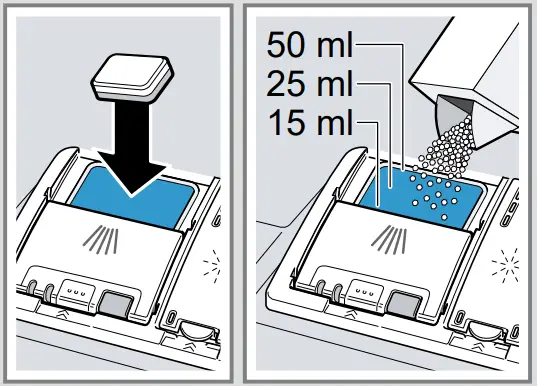 50 ml
25 ml
15 ml