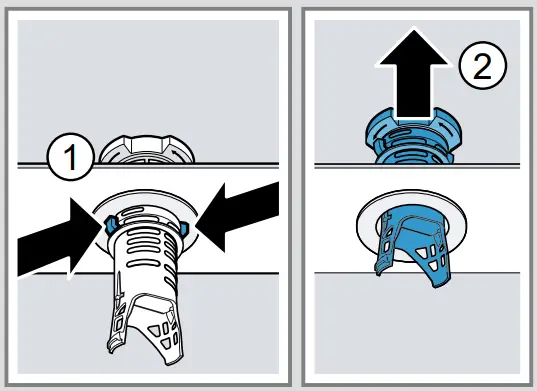 1

2