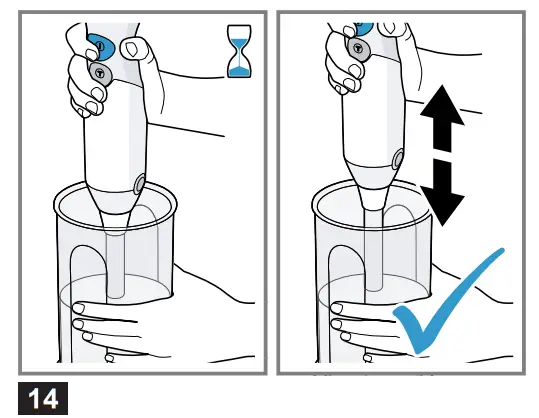 14