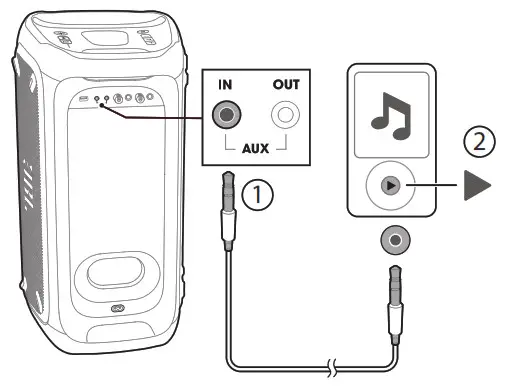 IN
OUT
AUX
①
②