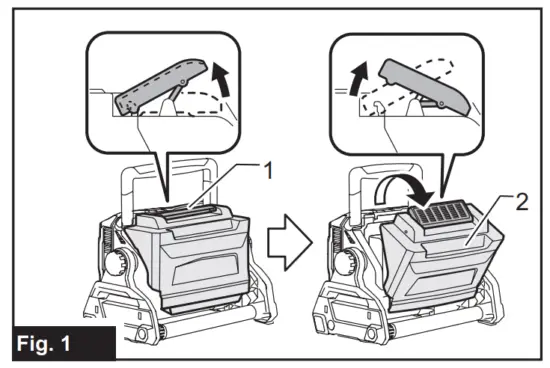 1

2

Fig. 1