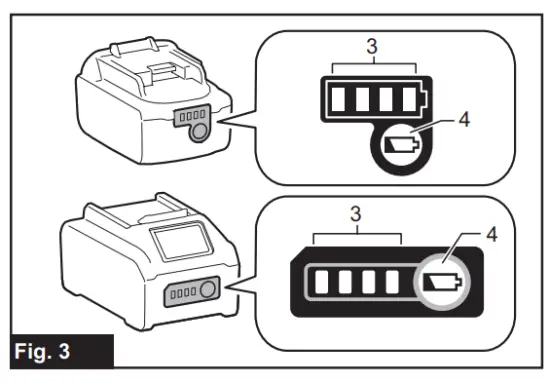 3
4
3
4
Fig. 3