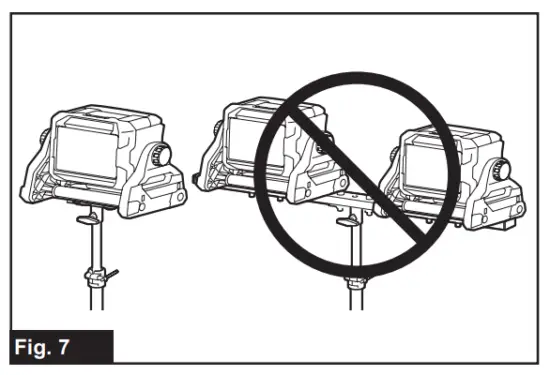 Fig. 7