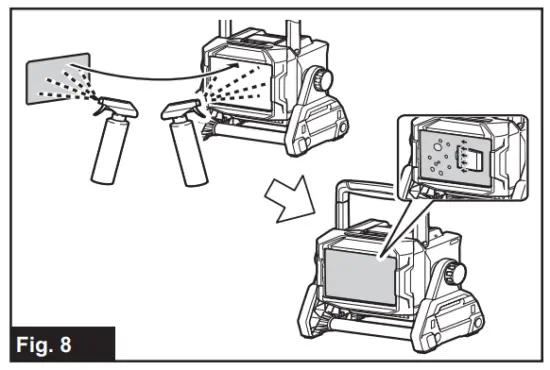 Fig. 8