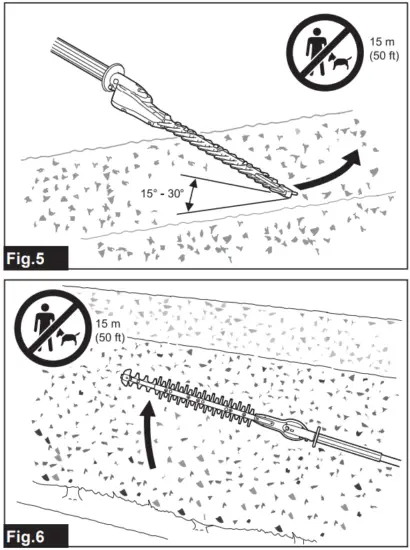 15 m
(50 ft)

15° - 30°

Fig.5

15 m
(50 ft)

Fig.6