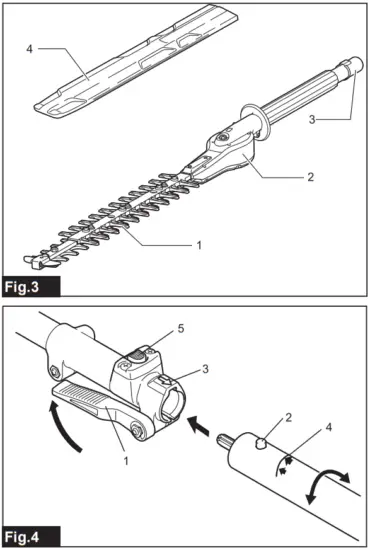 4
3
2
1
Fig.3

5
3
2
4
1
Fig.4