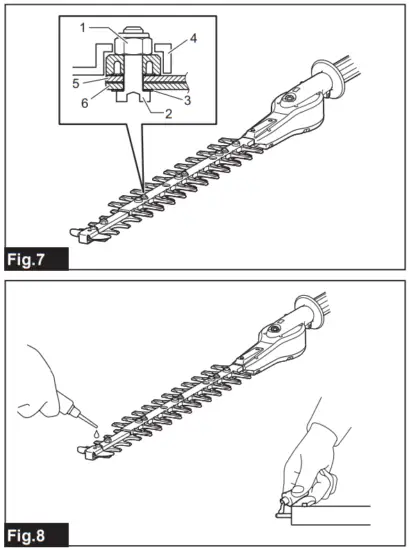 1
4
5
6
3
2
Fig.7

Fig.8