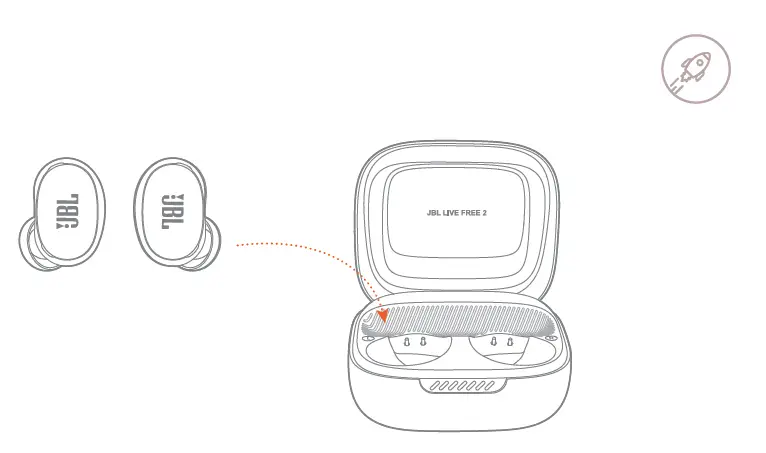 JBL

JBL

JBL LIVE FREE 2