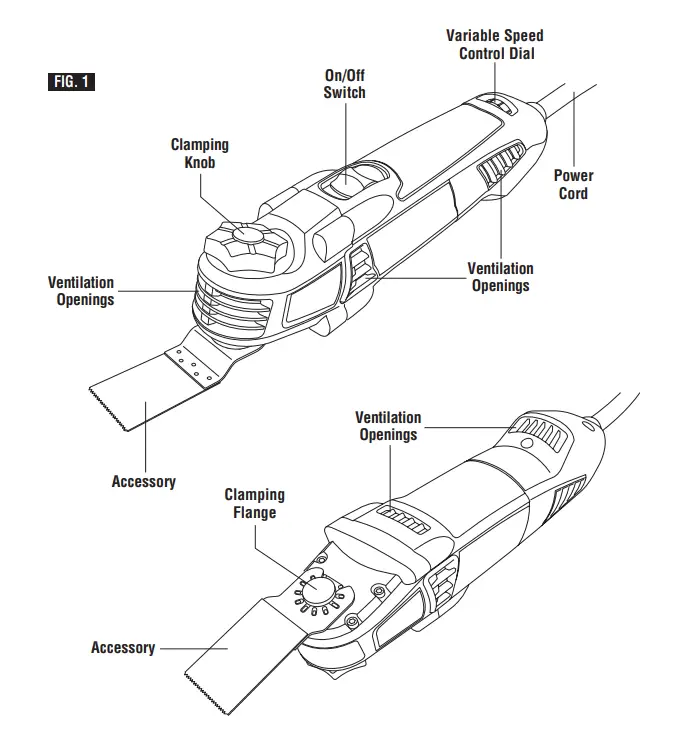 FIG. 1

Variable Speed Control Dial

On/Off Switch

Clamping Knob

Power Cord

Ventilation Openings

Ventilation Openings

Accessory

Ventilation Openings

Clamping Flange

Accessory