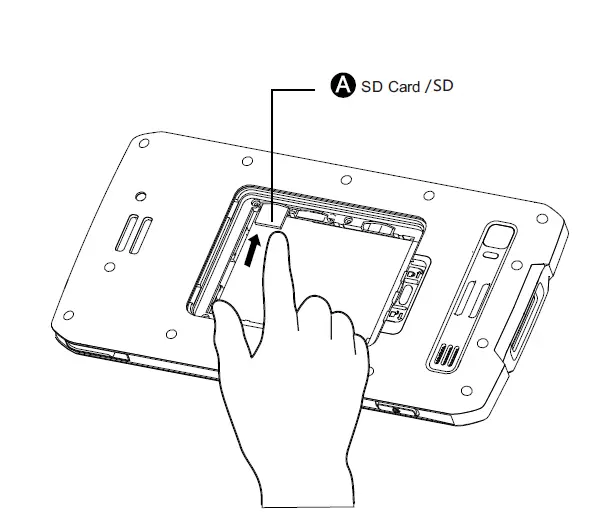 A SD Card /SD