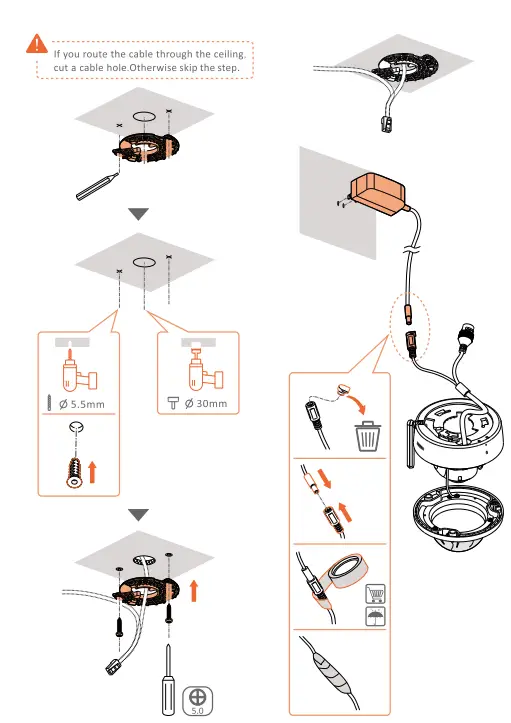 If you route the cable through the ceiling, cut a cable hole.Otherwise skip the step.

Ø 5.5mm

Ø 30mm

5.0