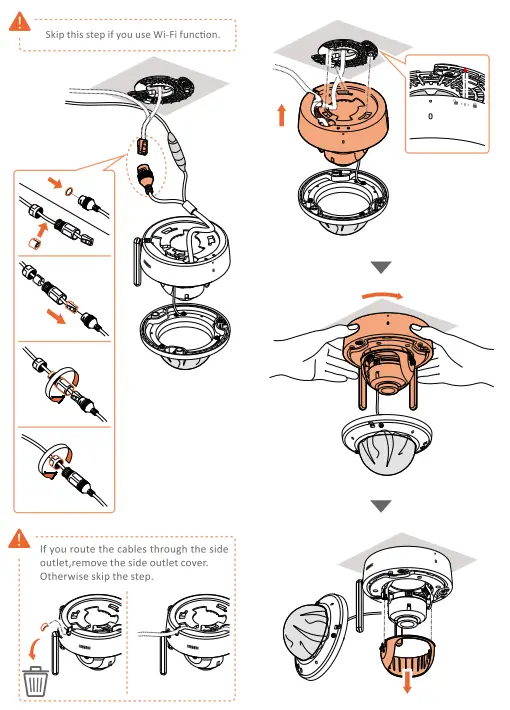 Skip this step if you use Wi-Fi function.

If you route the cables through the side outlet,remove the side outlet cover. Otherwise skip the step.