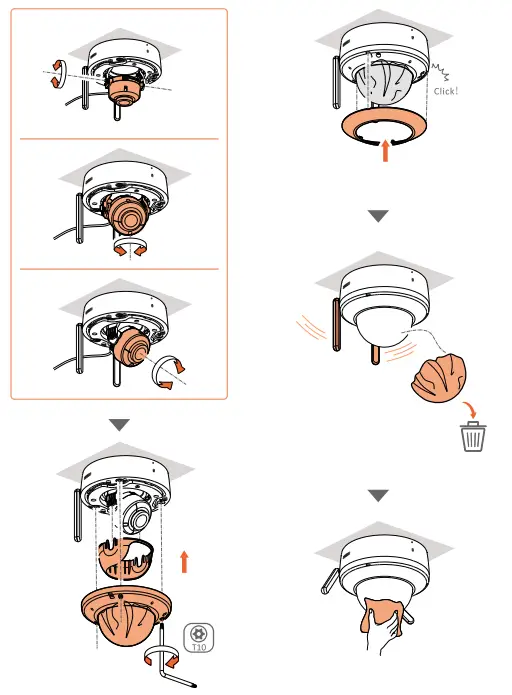 Click!

T10