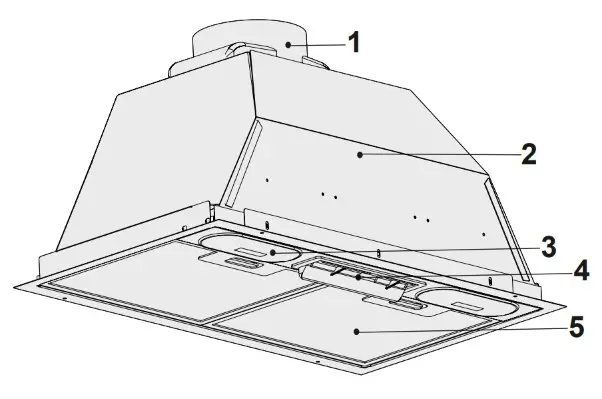 1
2
3
4
5