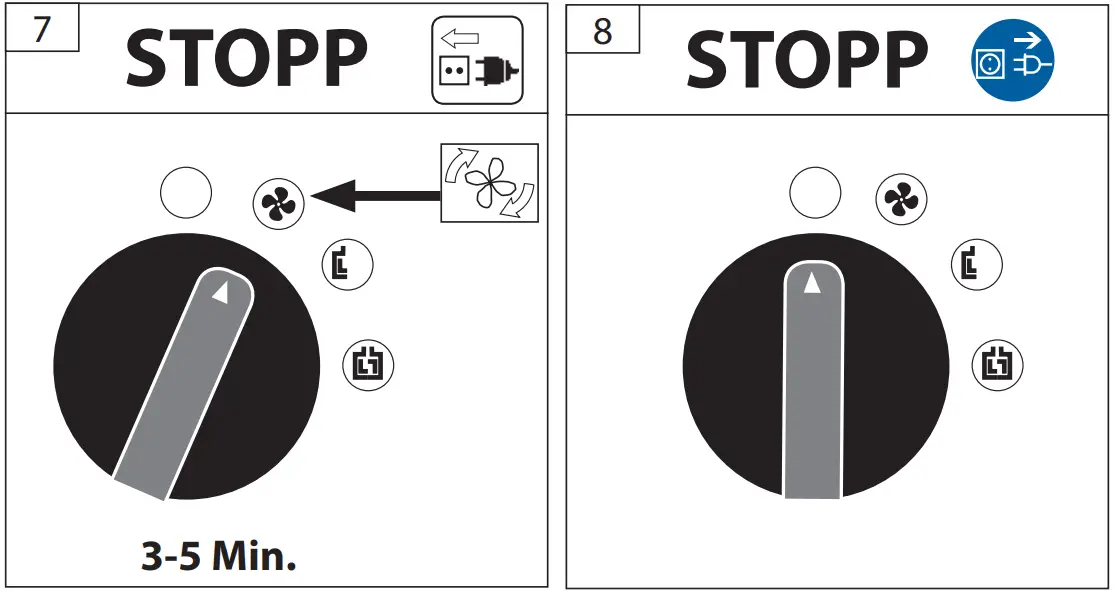 7

STOPP

3-5 Min.

8

STOPP