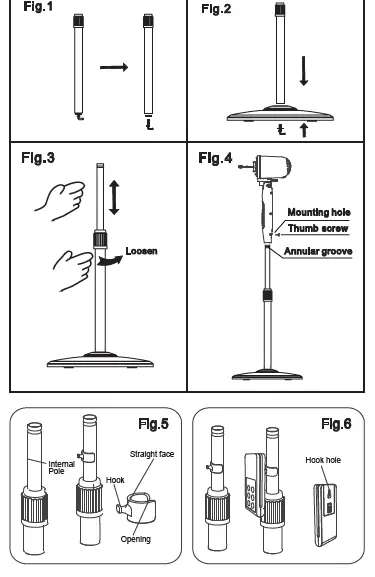 Fig.1

Fig.2

Fig.3

Loosen

Fig.4

Mounting hole

Thumb screw

Annular groove

Fig.5

Internal Pole

Straight face

Hook

Opening

Fig.6

Hook hole