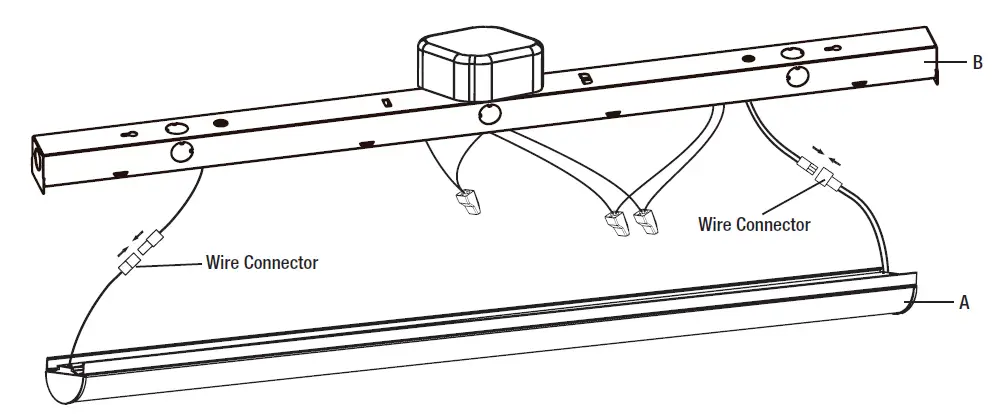 B
Wire Connector
Wire Connector
A