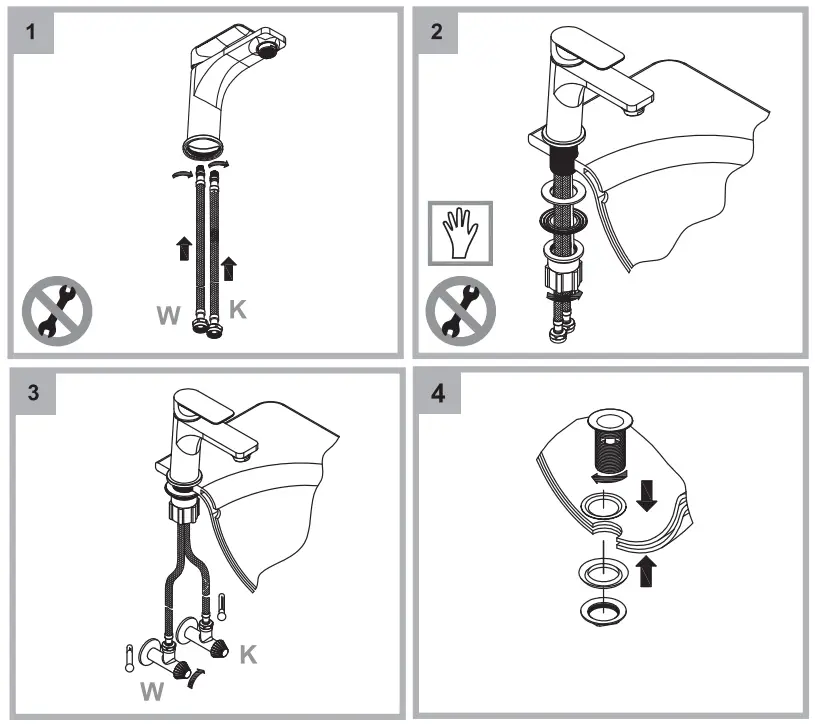 1

W K

2

3

W K

4