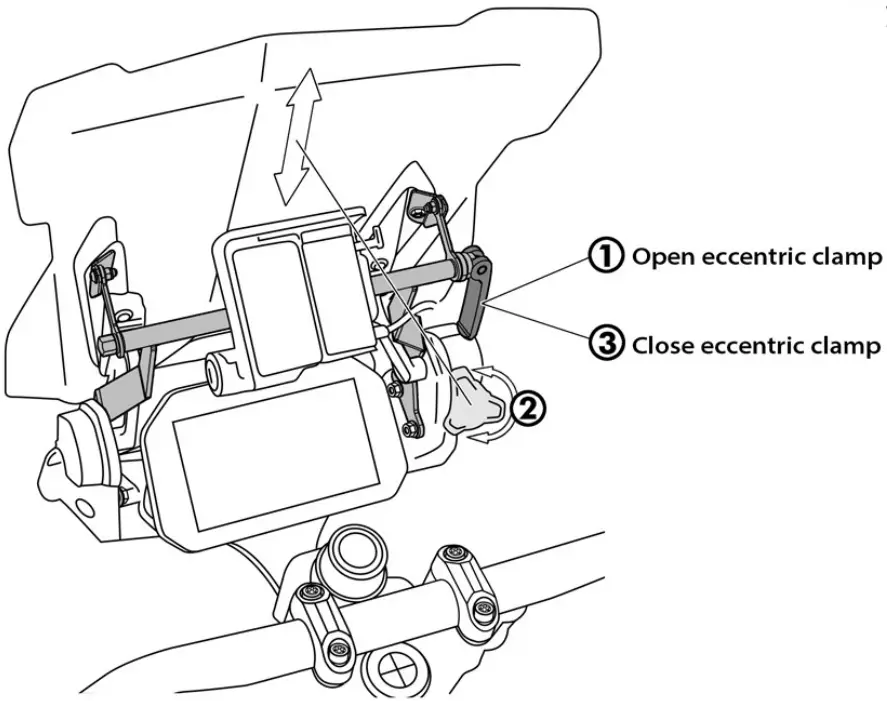 ① Open eccentric clamp

③ Close eccentric clamp

②