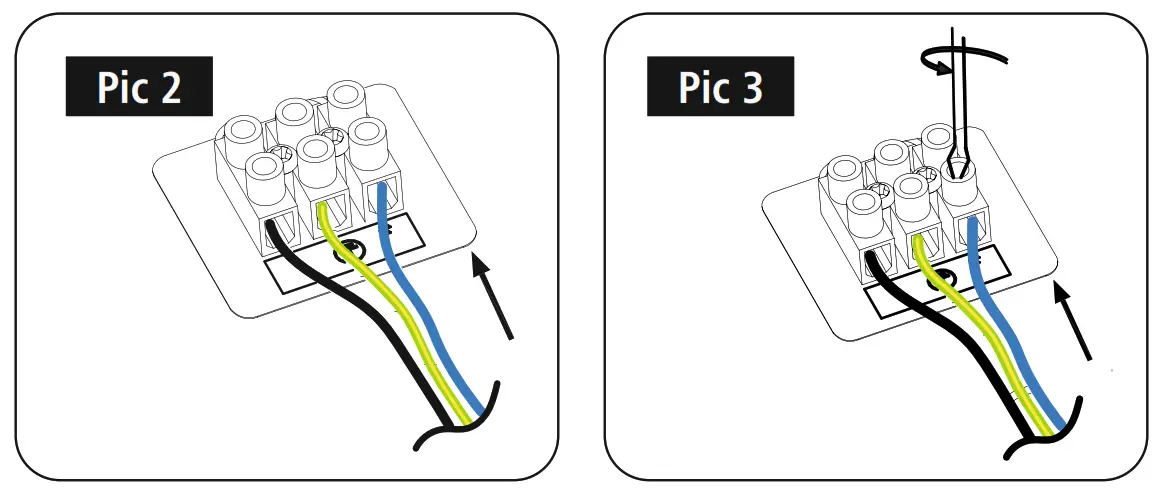 Pic 2

Pic 3