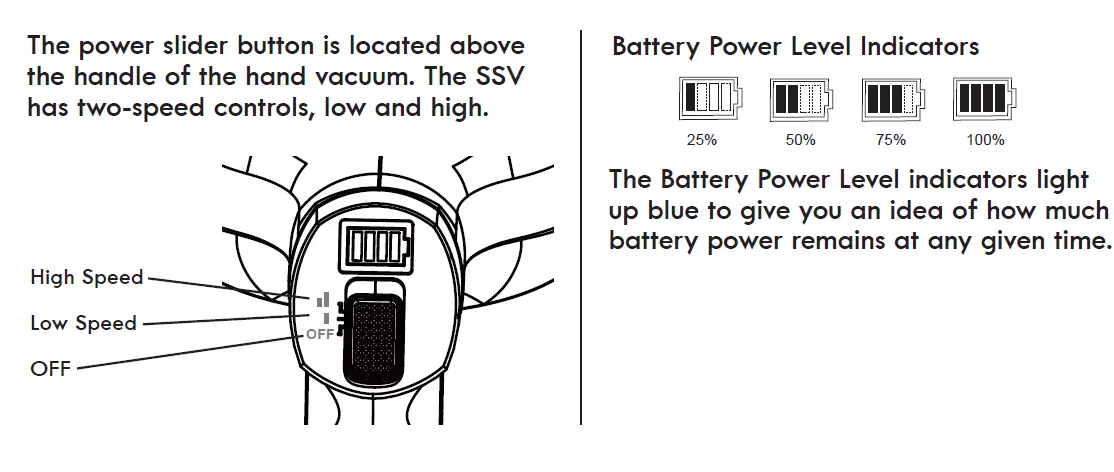 The power slider button is located above the handle of the hand vacuum. The SSV has two-speed controls, low and high.

High Speed
Low Speed
OFF

OFF

Battery Power Level Indicators

25%
50%
75%
100%

The Battery Power Level indicators light up blue to give you an idea of how much battery power remains at any given time.