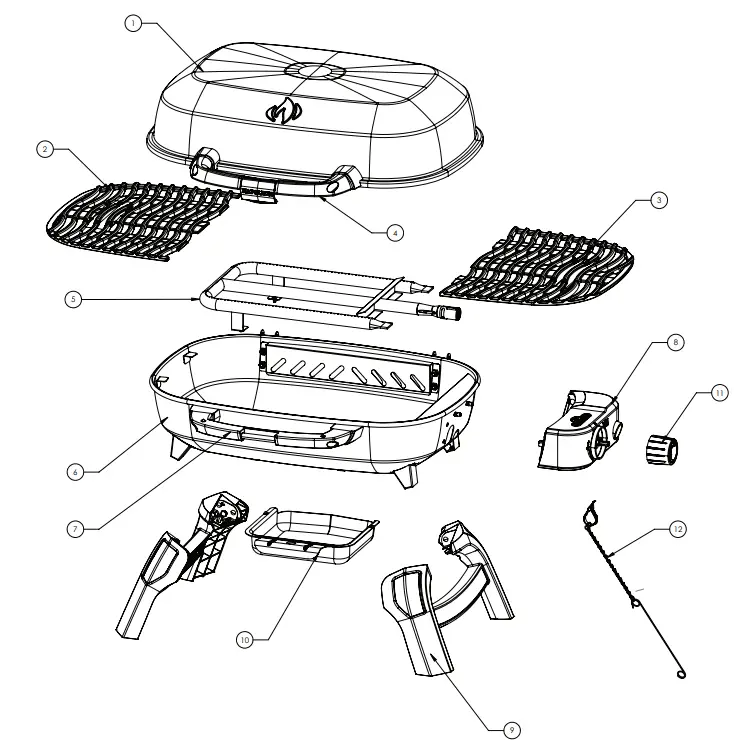 1
2
4
3
5
8
11
6
7
12
10
9