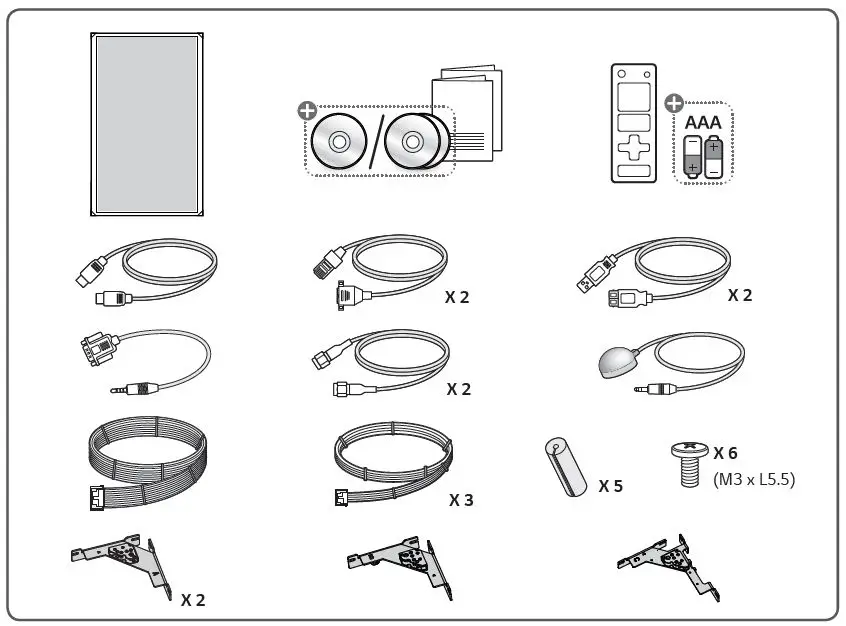 AAA

X 2

X 2

X 2

X 3

X 5

X 6
(M3 x L5.5)

X 2