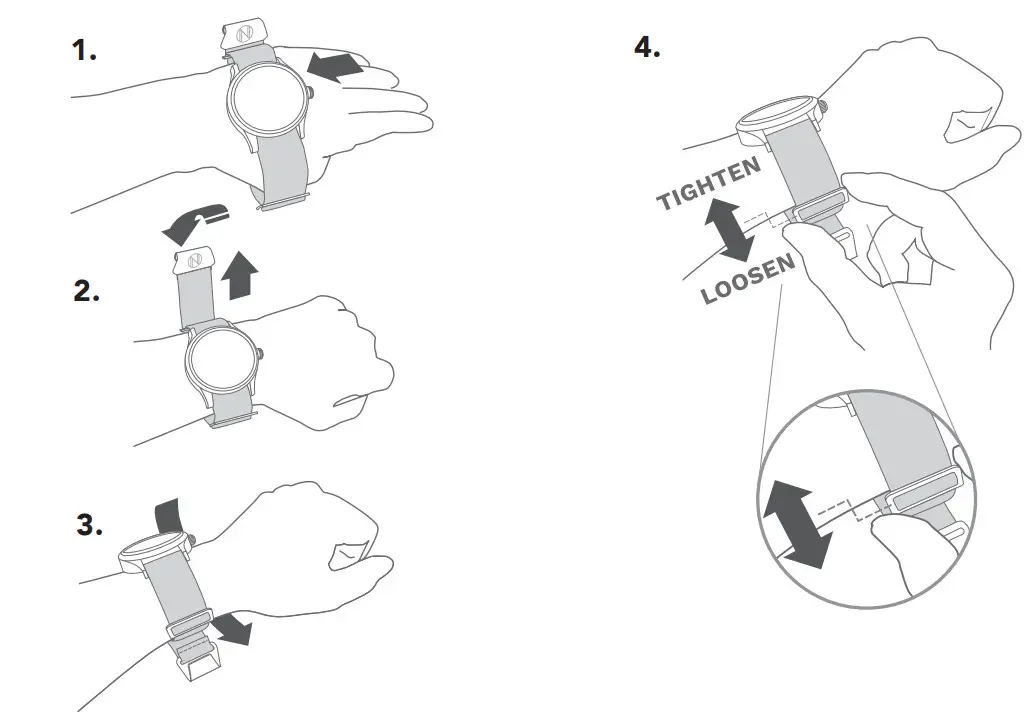 1.

2.

3.

4.

TIGHTEN

LOOSEN