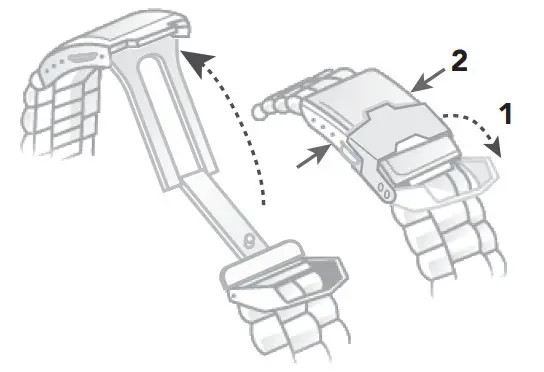 2
1