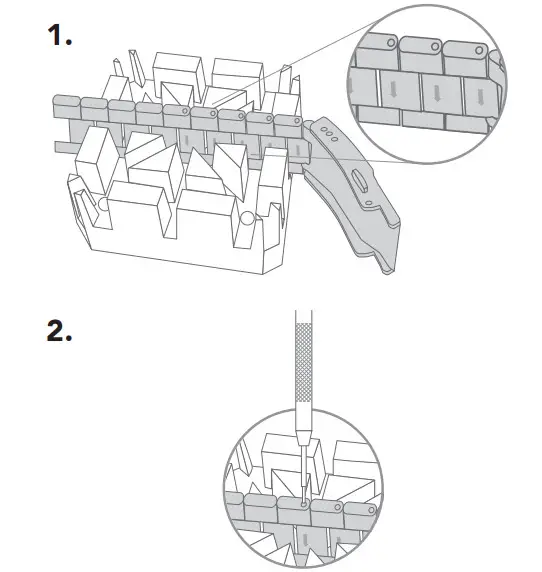 1.

2.