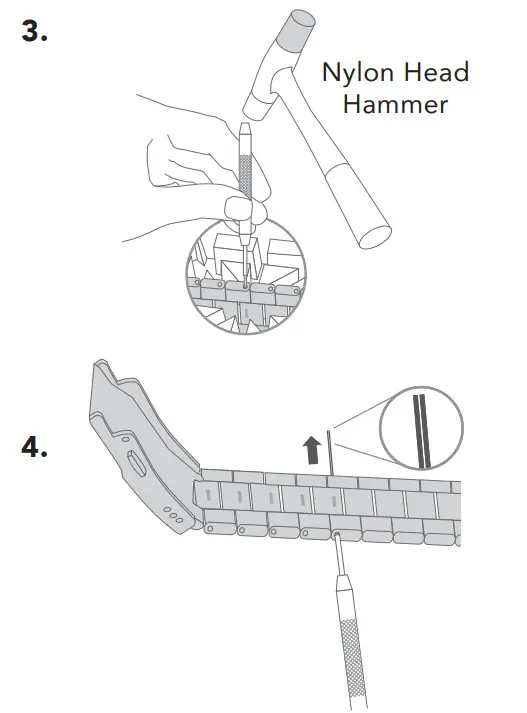 3.

Nylon Head Hammer

4.