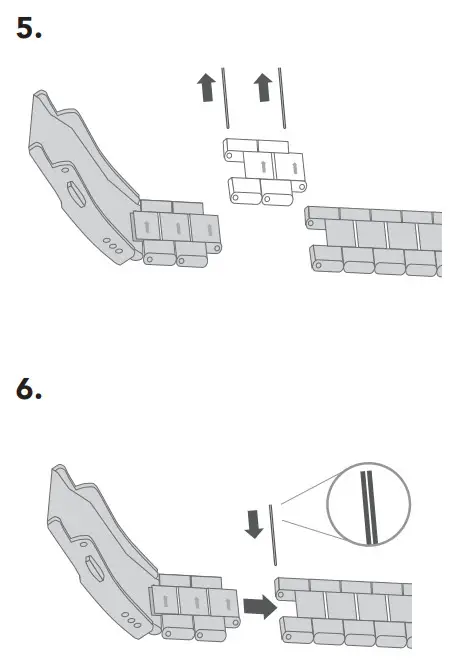 5.

6.