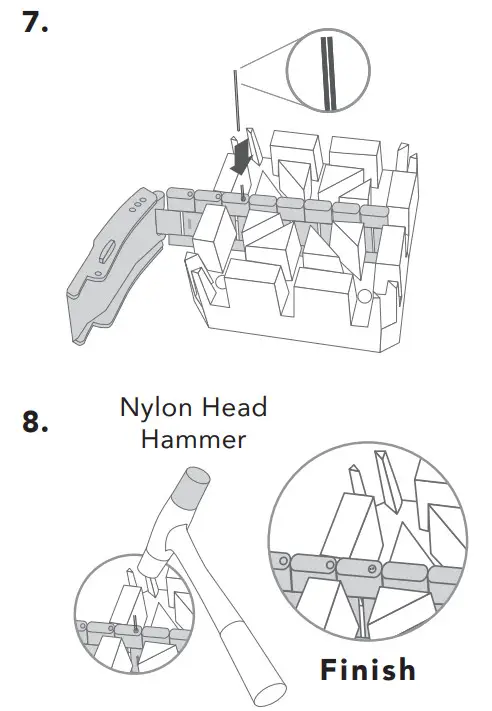 7.

8.

Nylon Head Hammer

Finish