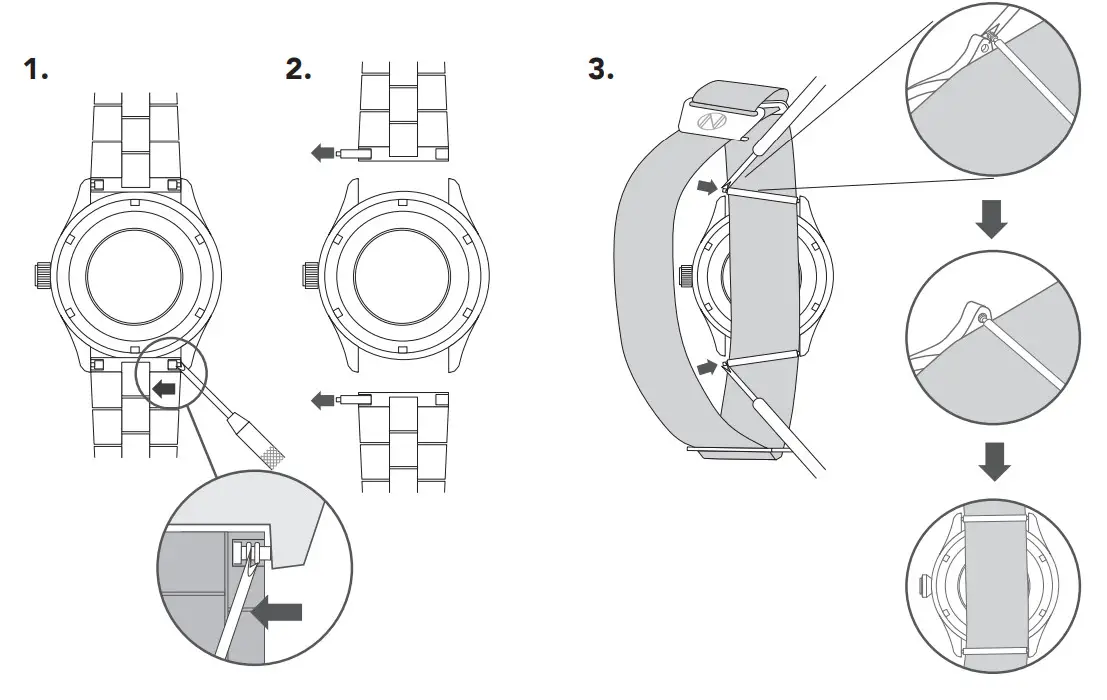 1.

2.

3.