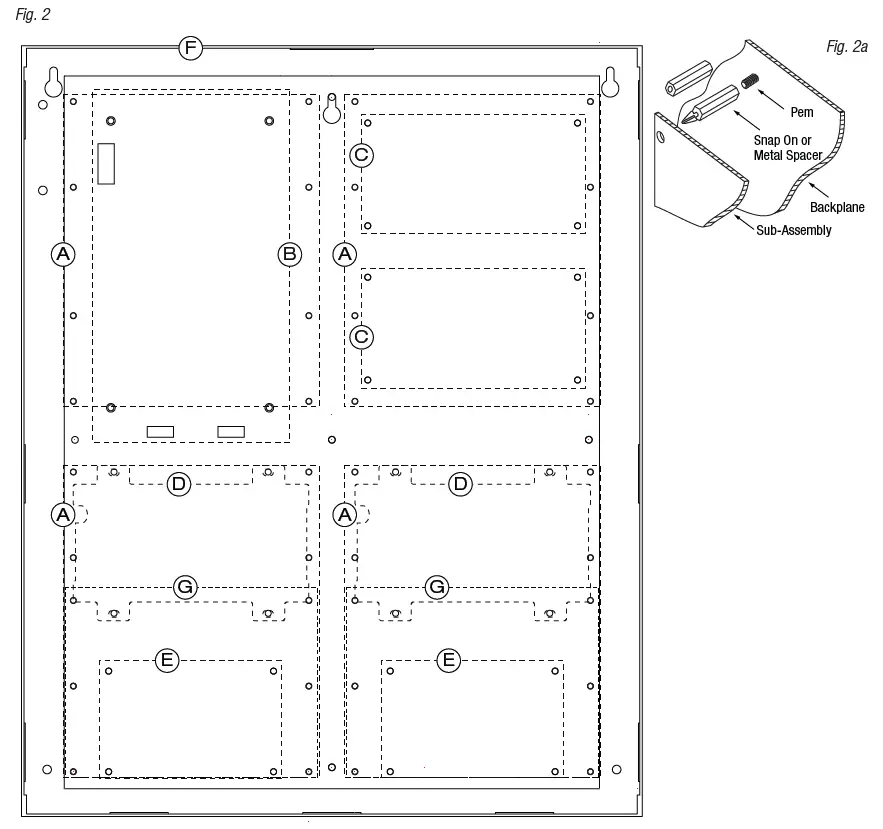 Fig. 2

F

A

B

A

C

C

D

D

A

A

G

G

E

E

Fig. 2a

Pem

Snap On or Metal Spacer

Backplane

Sub-Assembly