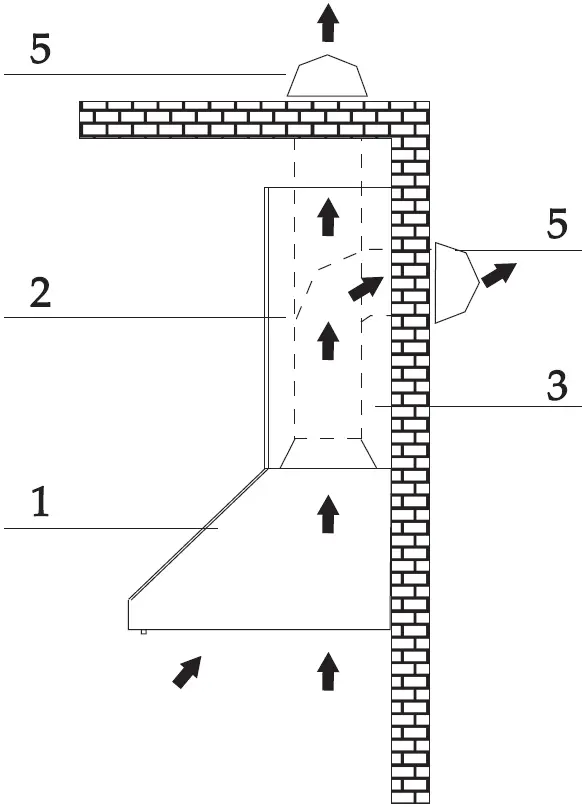 5
5
2
3
1