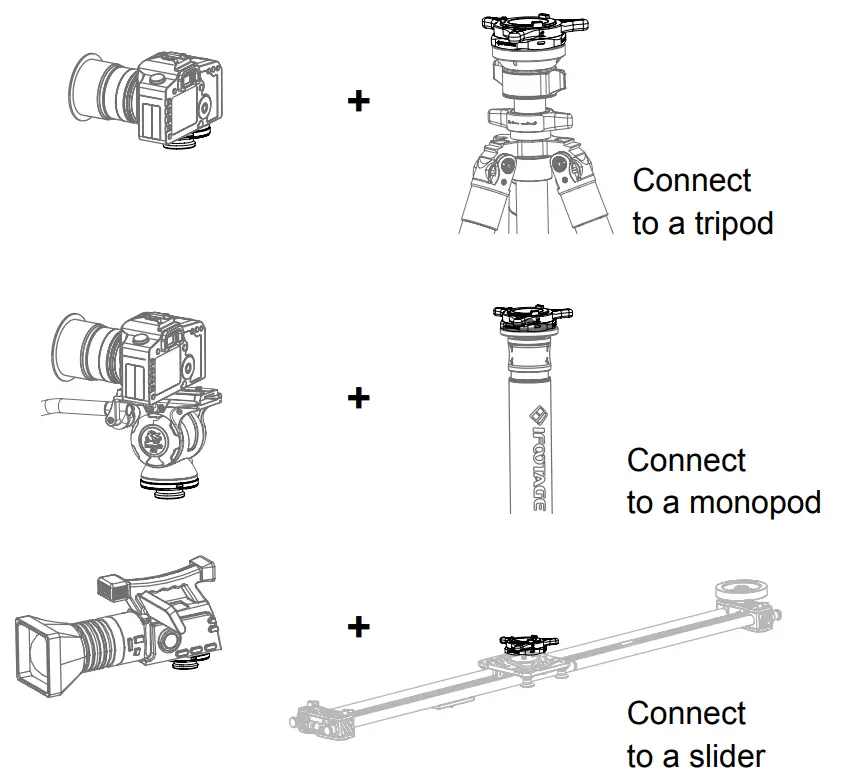 +

Connect to a tripod

+

IFOOTAGE

Connect to a monopod

+

Connect to a slider